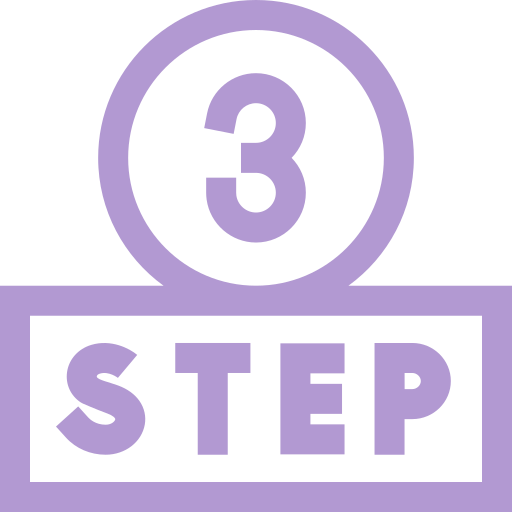 3
STEP